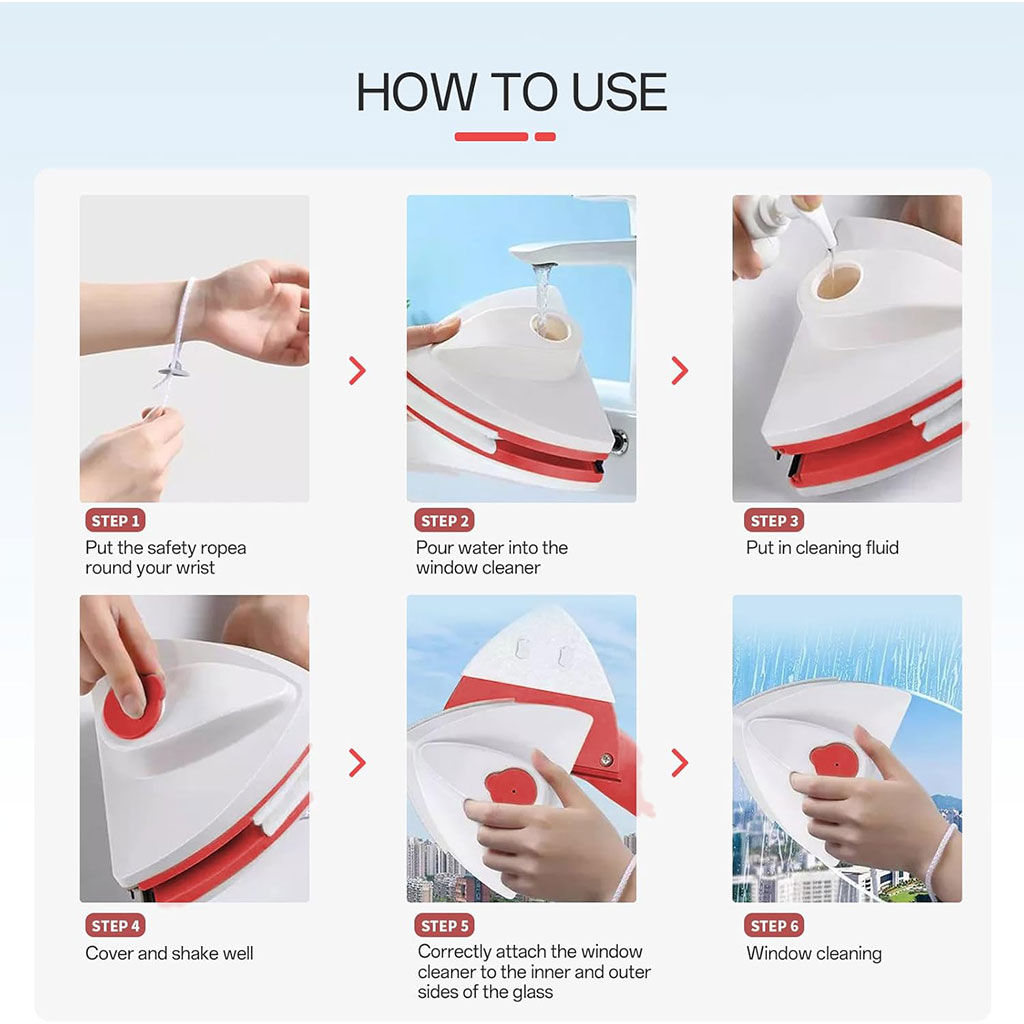 HOW TO USE

STEP 1
Put the safety ropea round your wrist

STEP 2
Pour water into the window cleaner

STEP 3
Put in cleaning fluid

STEP 4
Cover and shake well

STEP 5
Correctly attach the window cleaner to the inner and outer sides of the glass

STEP 6
Window cleaning